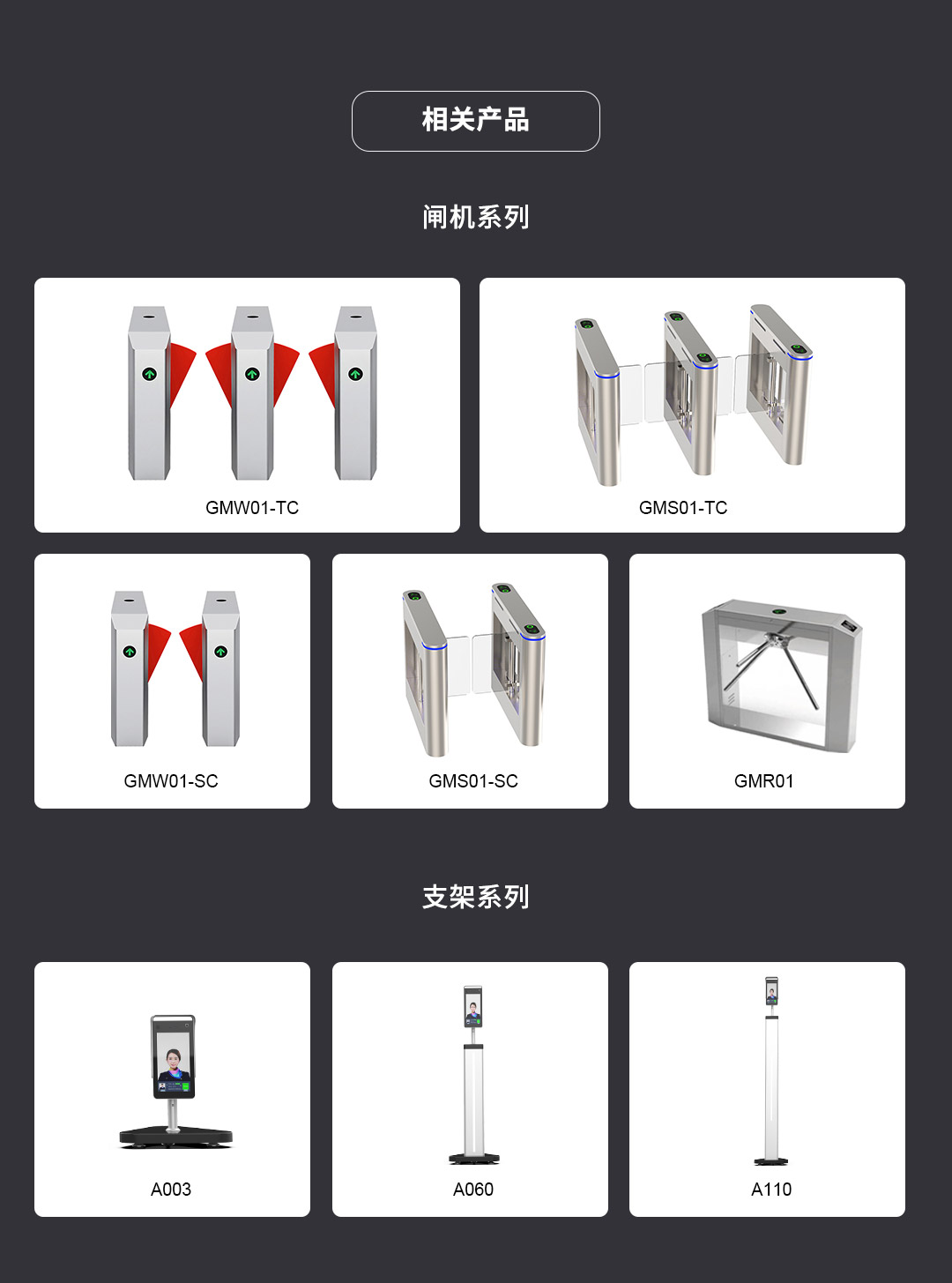 相关产品

闸机系列

GMW01-TC

GMS01-TC

GMW01-SC

GMS01-SC

GMR01

支架系列

A003

A060

A110